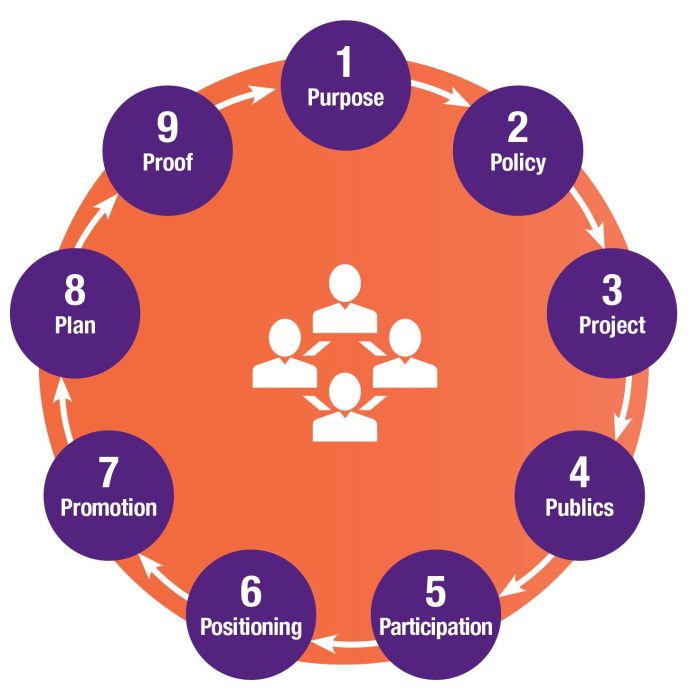 1
Purpose

2
Policy

3
Project

4
Publics

5
Participation

6
Positioning

7
Promotion

8
Plan

9
Proof